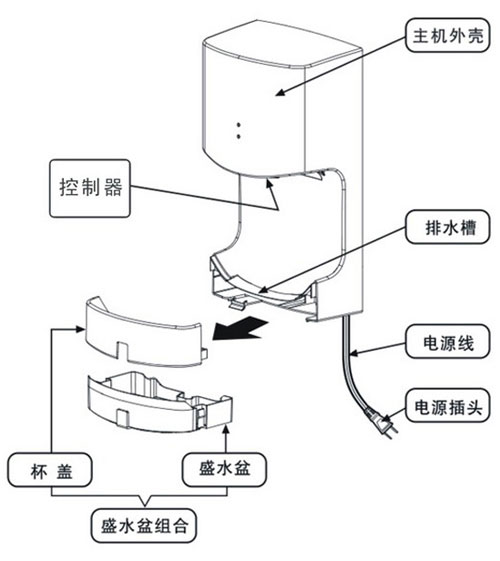 主机外壳

控制器

排水槽

电源线

电源插头

杯 盖

盛水盆

盛水盆组合